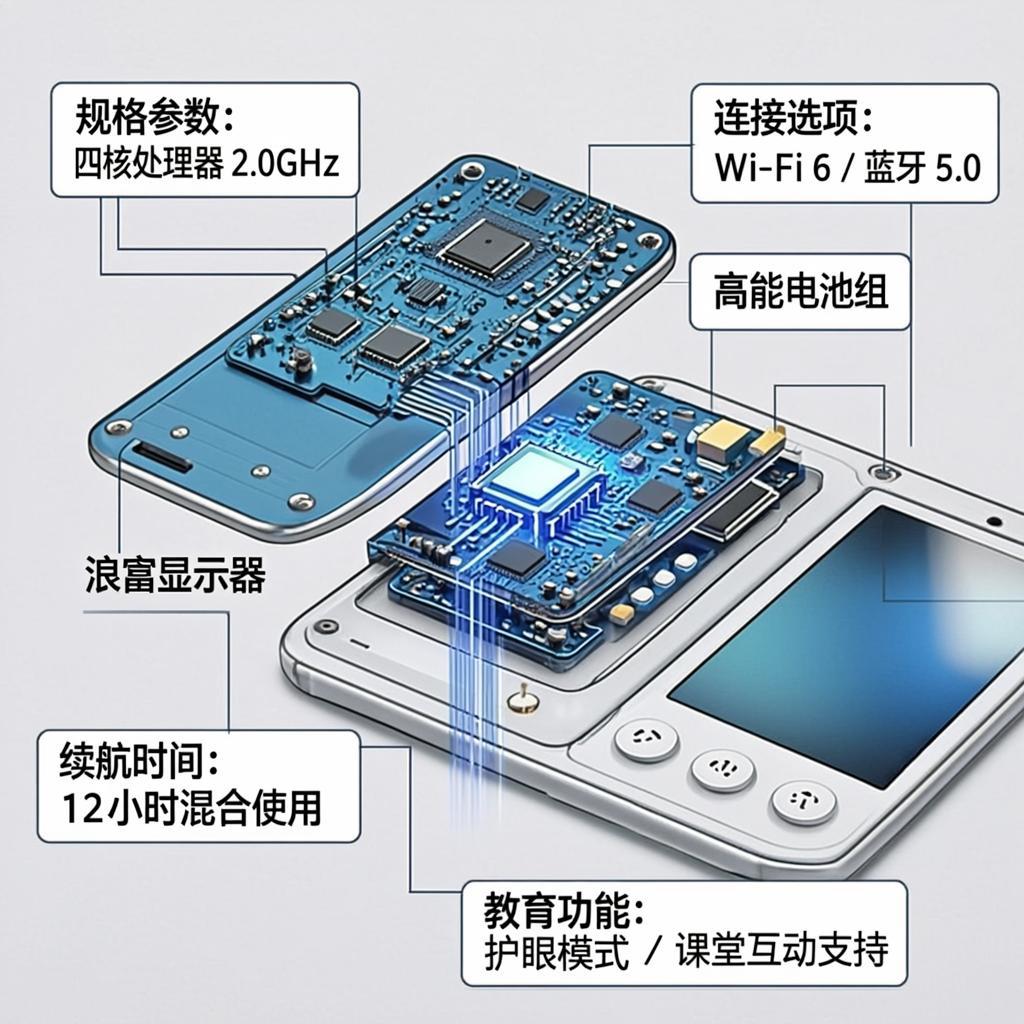 规格参数：
四核处理器 2.0GHz

连接选项：
Wi-Fi 6 / 蓝牙 5.0

高能电池组

浪富显示器

续航时间：
12小时混合使用

教育功能：
护眼模式 / 课堂互动支持